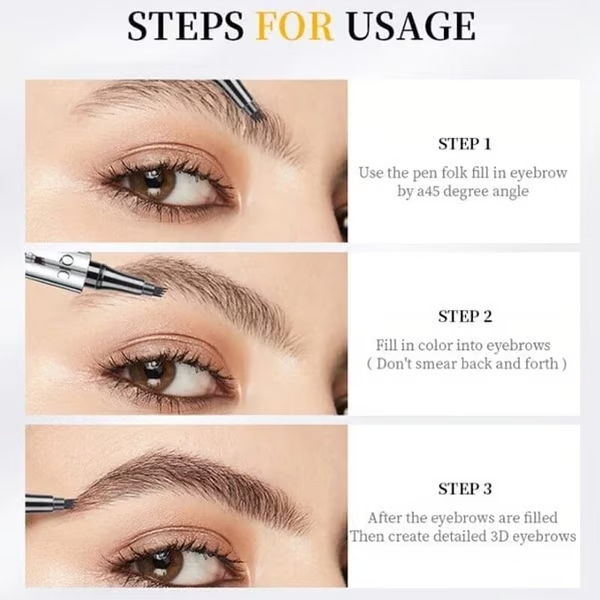 STEPS FOR USAGE

STEP 1
Use the pen folk fill in eyebrow by a45 degree angle

STEP 2
Fill in color into eyebrows ( Don't smear back and forth )

STEP 3
After the eyebrows are filled Then create detailed 3D eyebrows