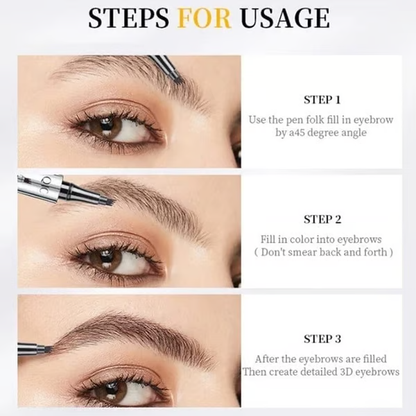 STEPS FOR USAGE

STEP 1
Use the pen folk fill in eyebrow by a45 degree angle

STEP 2
Fill in color into eyebrows ( Don't smear back and forth )

STEP 3
After the eyebrows are filled Then create detailed 3D eyebrows